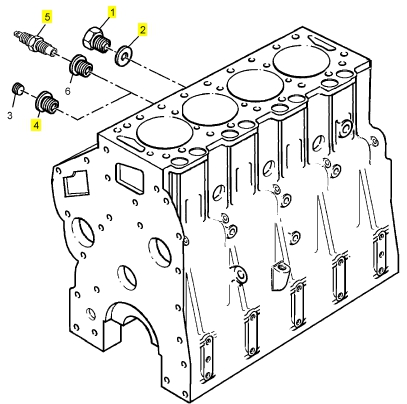 5
1
2
6
3
4